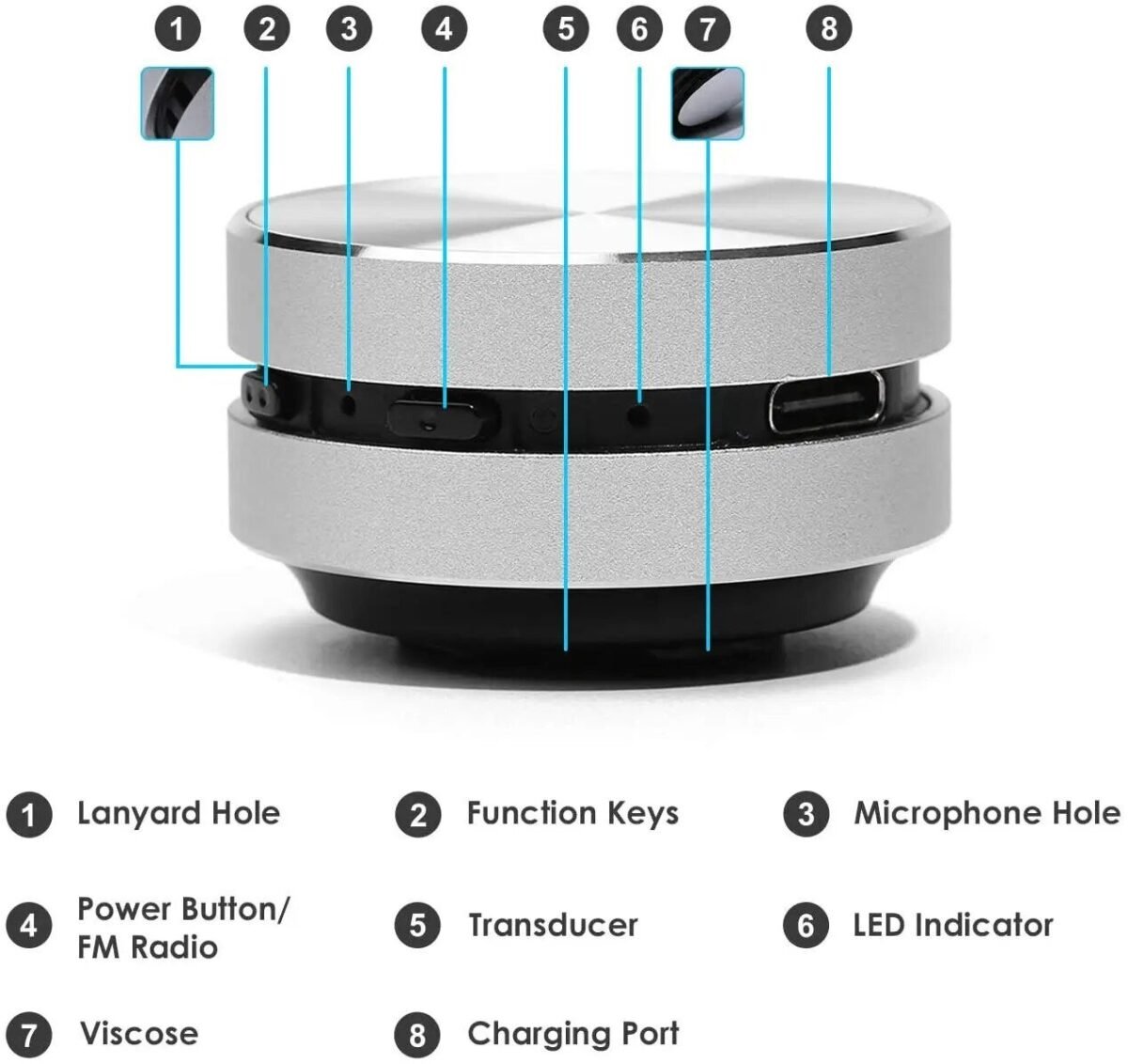 1 2 3 4 5 6 7 8

1 Lanyard Hole
2 Function Keys
3 Microphone Hole
4 Power Button/ FM Radio
5 Transducer
6 LED Indicator
7 Viscose
8 Charging Port