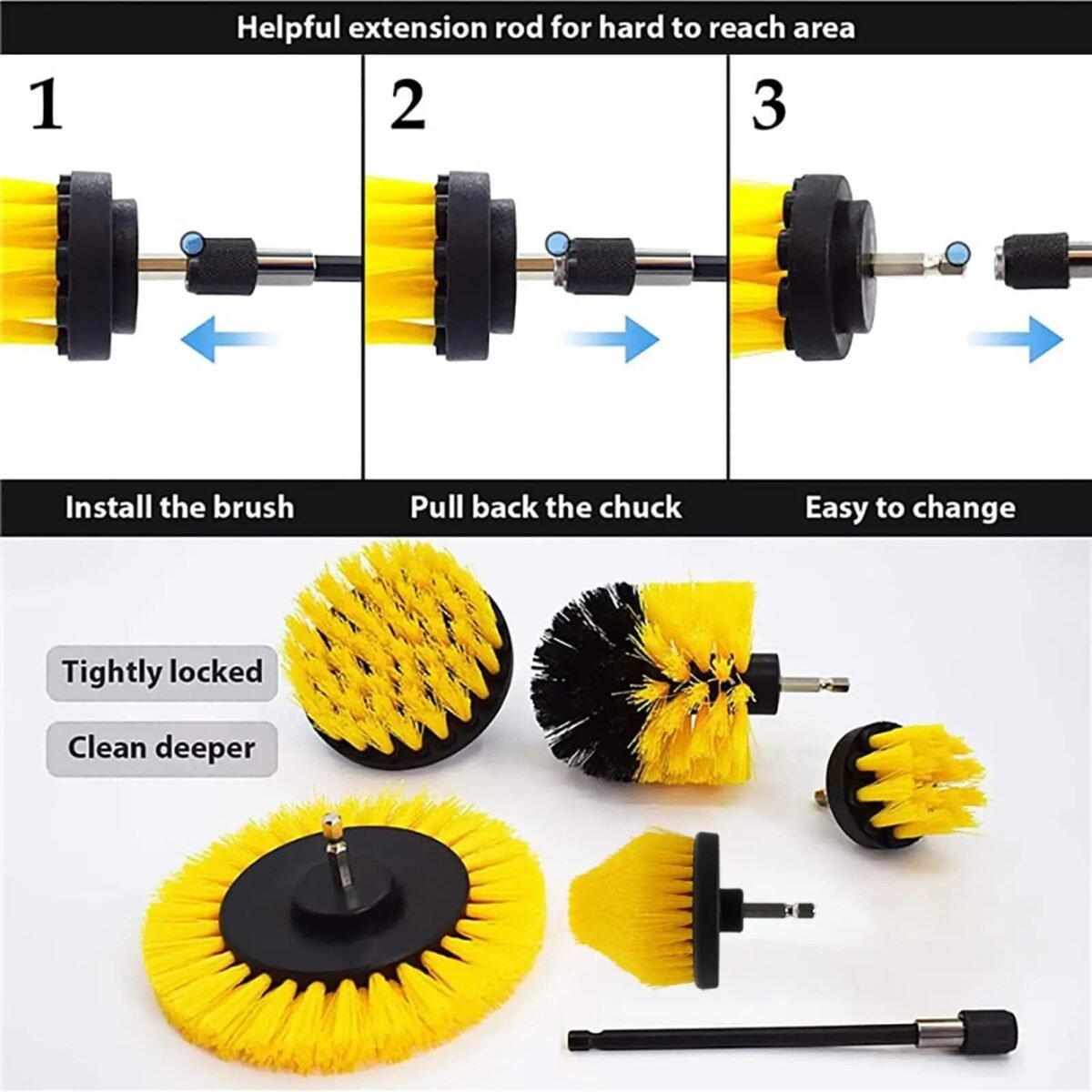 Helpful extension rod for hard to reach area

1

2

3

Install the brush

Pull back the chuck

Easy to change

Tightly locked

Clean deeper