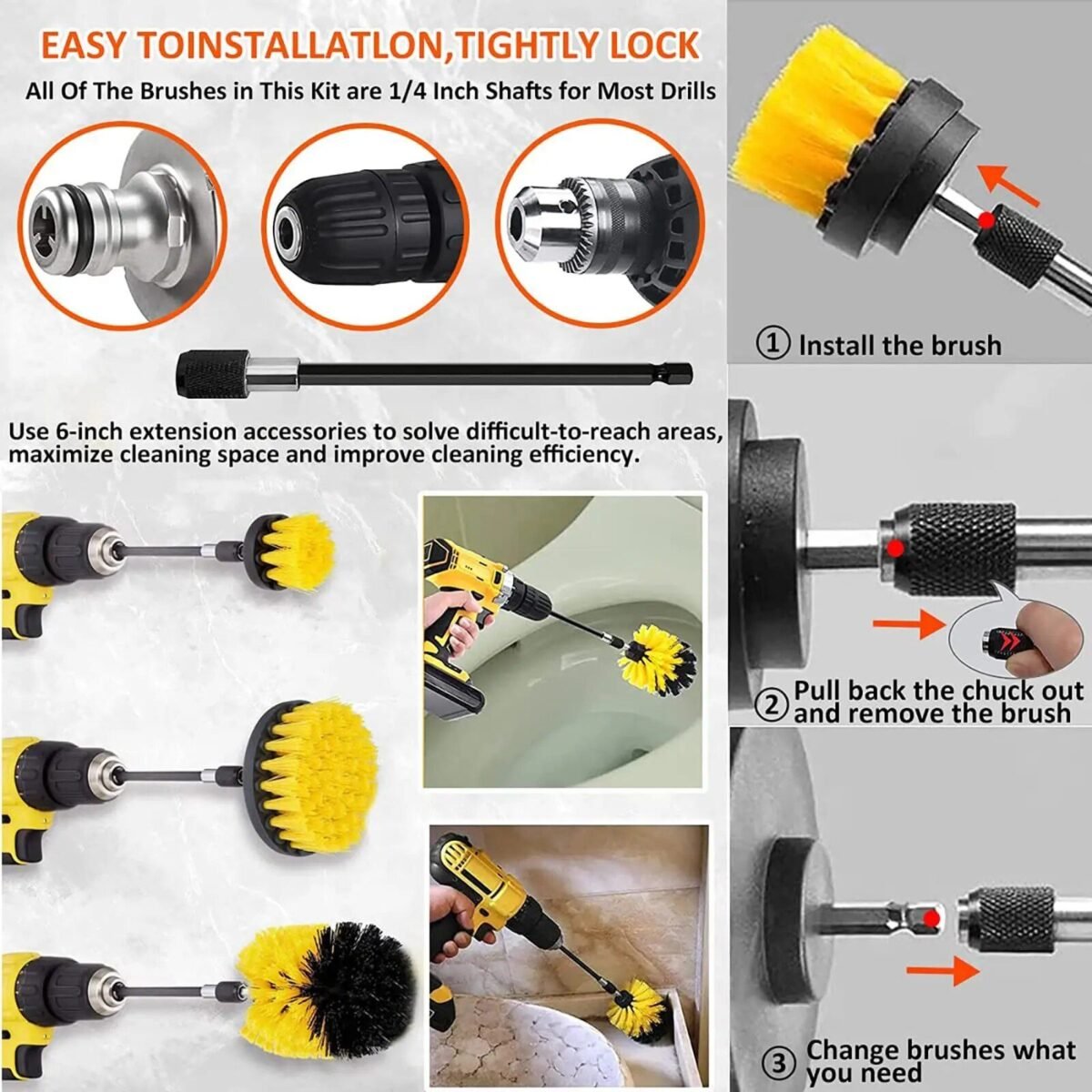 EASY TOINSTALLATLON,TIGHTLY LOCK

All Of The Brushes in This Kit are 1/4 Inch Shafts for Most Drills

Use 6-inch extension accessories to solve difficult-to-reach areas, maximize cleaning space and improve cleaning efficiency.

① Install the brush

② Pull back the chuck out and remove the brush

③ Change brushes what you need