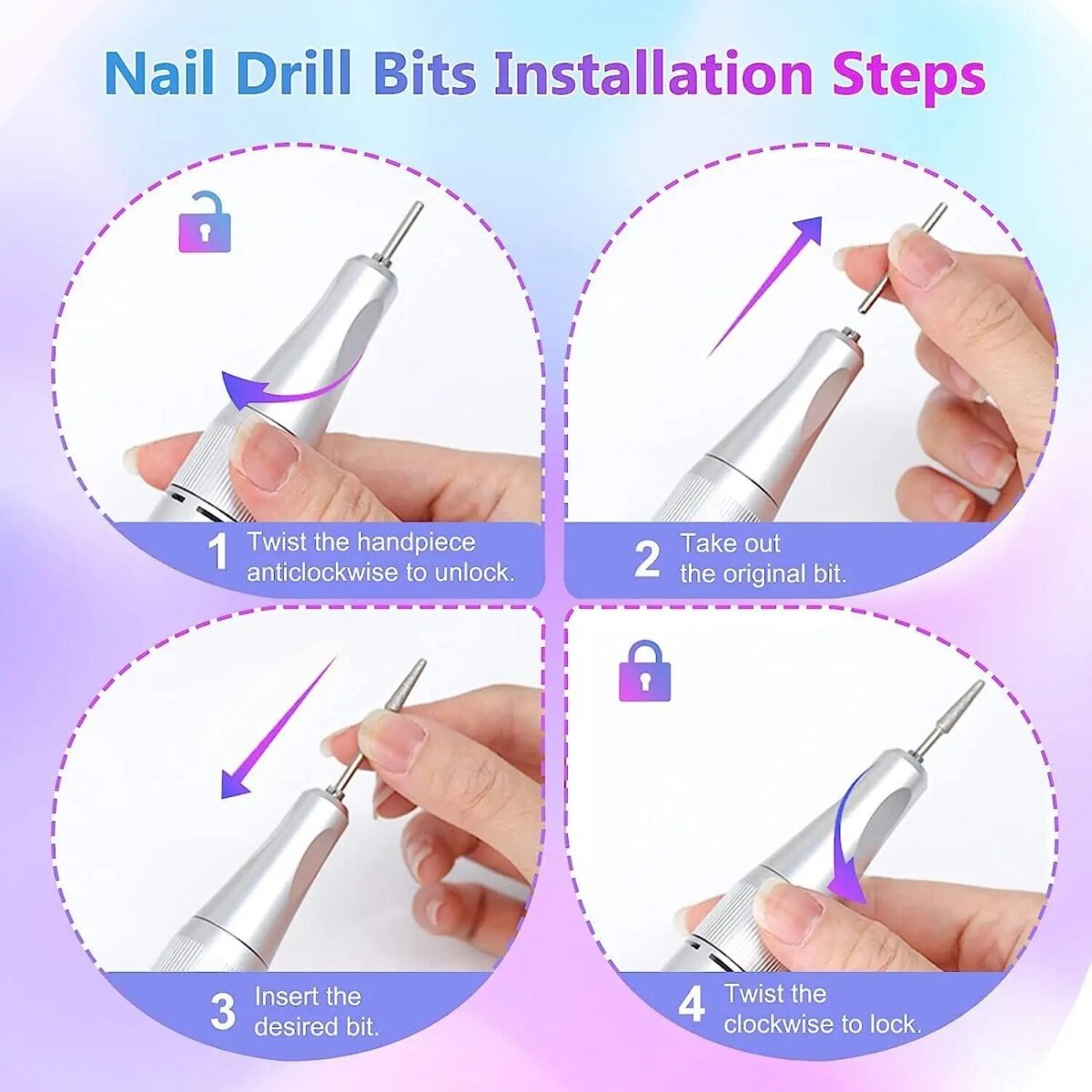 Nail Drill Bits Installation Steps

1 Twist the handpiece anticlockwise to unlock.

2 Take out the original bit.

3 Insert the desired bit.

4 Twist the clockwise to lock.